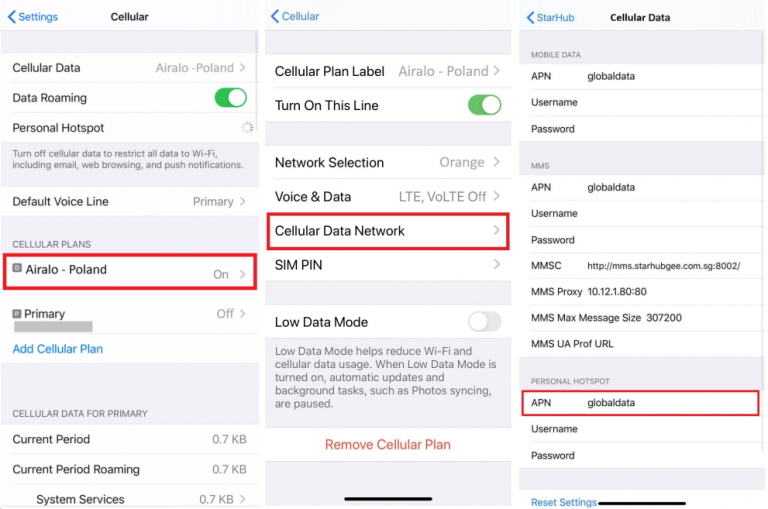 Settings Cellular

Cellular Data Airalo -Poland

Data Roaming

Personal Hotspot

Turn off cellular data to restrict all data to Wi-Fi, including email, web browsing, and push notifications.

Default Voice Line Primary

CELLULAR PLANS

Airalo - Poland On

Primary Off

Add Cellular Plan

CELLULAR DATA FOR PRIMARY

Current Period 0.7 KB

Current Period Roaming 0.7 KB

System Services 0.7 KB

Cellular

Cellular Plan Label Airalo - Poland

Turn On This Line

Network Selection Orange

Voice & Data LTE, VoLTE Off

Cellular Data Network

SIM PIN

Low Data Mode

Low Data Mode helps reduce Wi-Fi and cellular data usage. When Low Data Mode is turned on, automatic updates and background tasks, such as Photos syncing, are paused.

Remove Cellular Plan

StarHub Cellular Data

MOBILE DATA

APN globaldata

Username

Password

MMS

APN globaldata

Username

Password

MMSC http://mms.starhubgee.com.sg:8002/

MMS Proxy 10.12.1.80:80

MMS Max Message Size 307200

MMS UA Prof URL

PERSONAL HOTSPOT

APN globaldata

Username

Password

Reset Settings